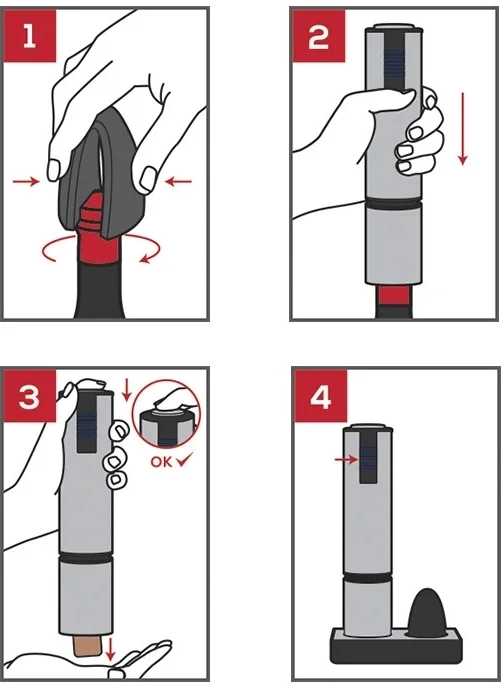 1

2

3

OK ✓

4