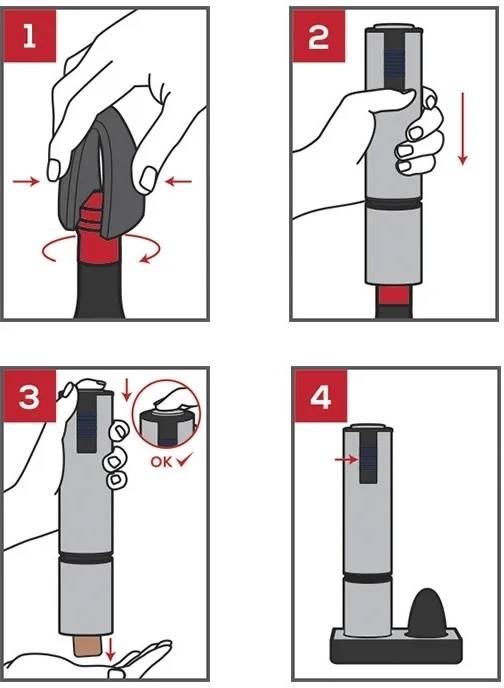 1

2

3

OK ✓

4