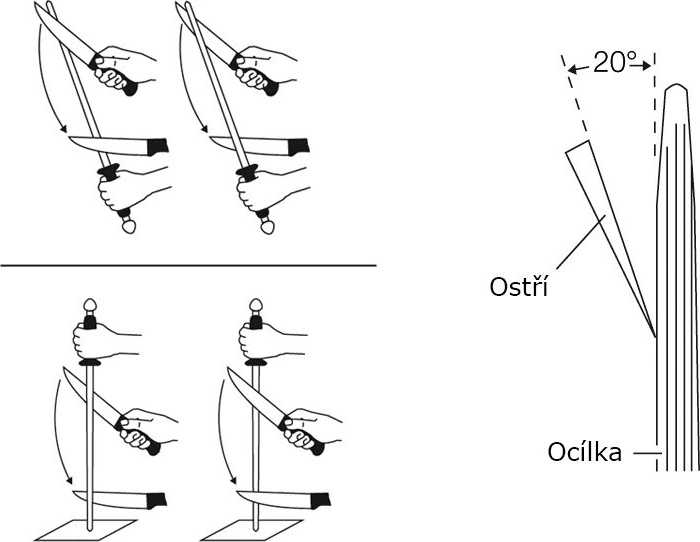 20°

Ostří

Ocílka