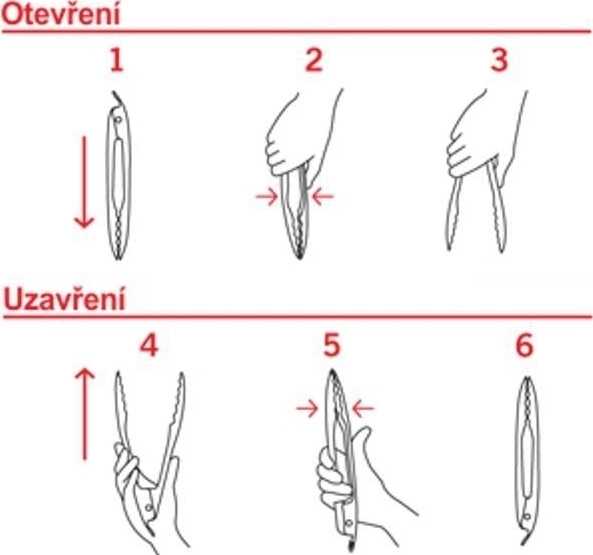 Otevření

1

2

3

Uzavření

4

5

6