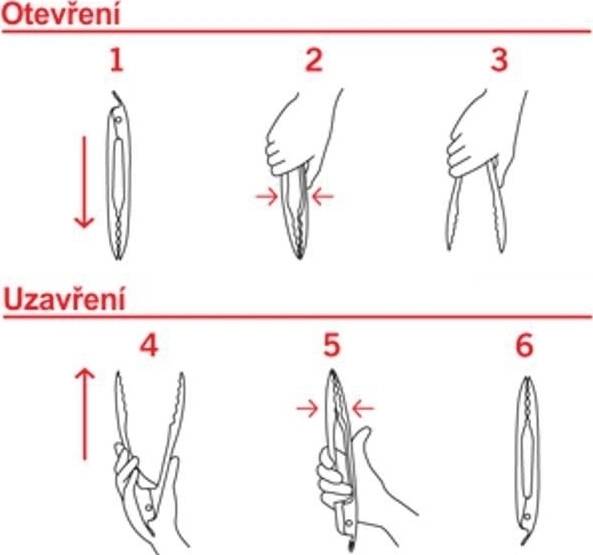 Otevření

1

2

3

Uzavření

4

5

6