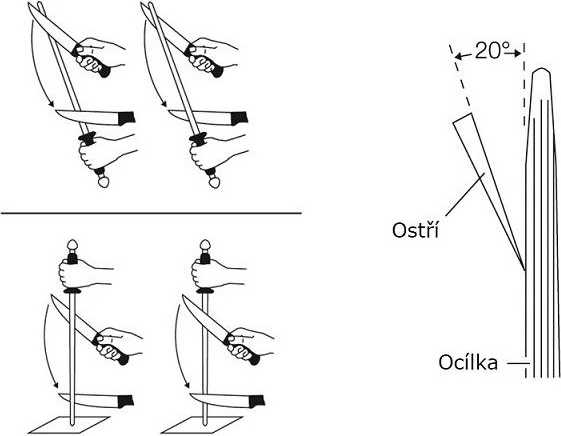 20°

Ostří

Ocílka