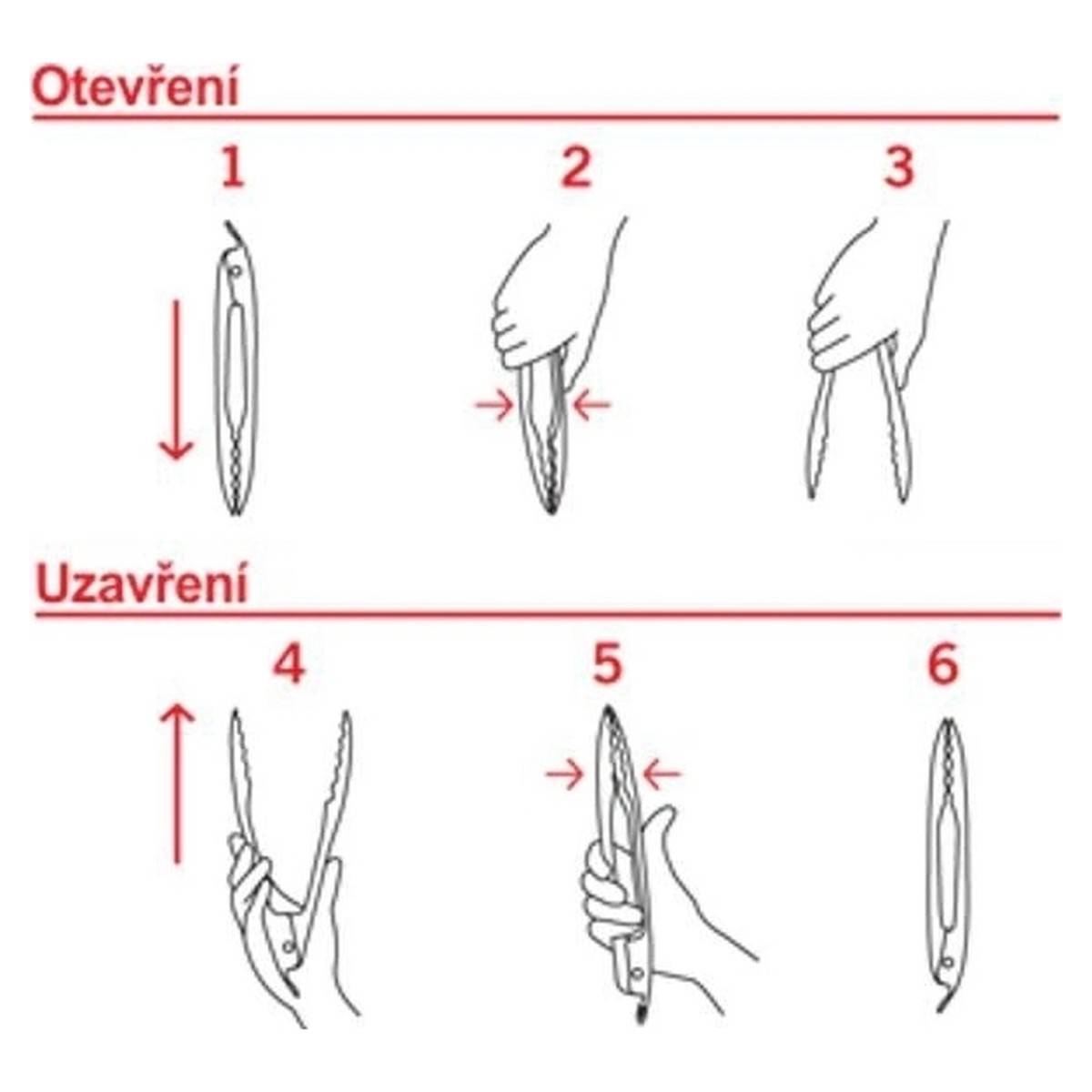 Otevření

1

2

3

Uzavření

4

5

6